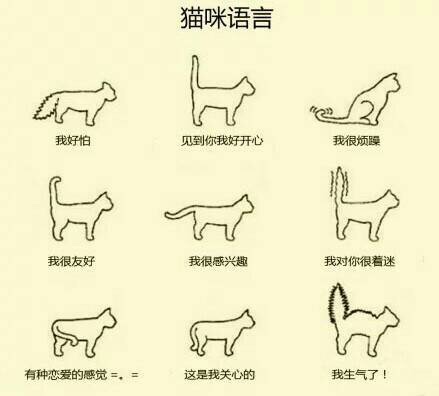 猫咪语言

我好怕

见到你我好开心

我很烦躁

我很友好

我很感兴趣

我对你很着迷

有种恋爱的感觉 =。=

这是我关心的

我生气了！